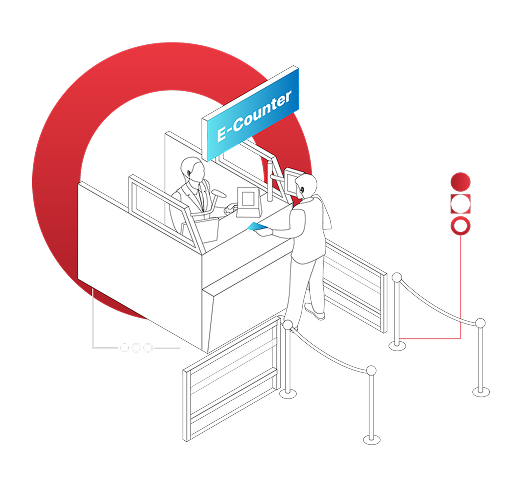 E-Counter